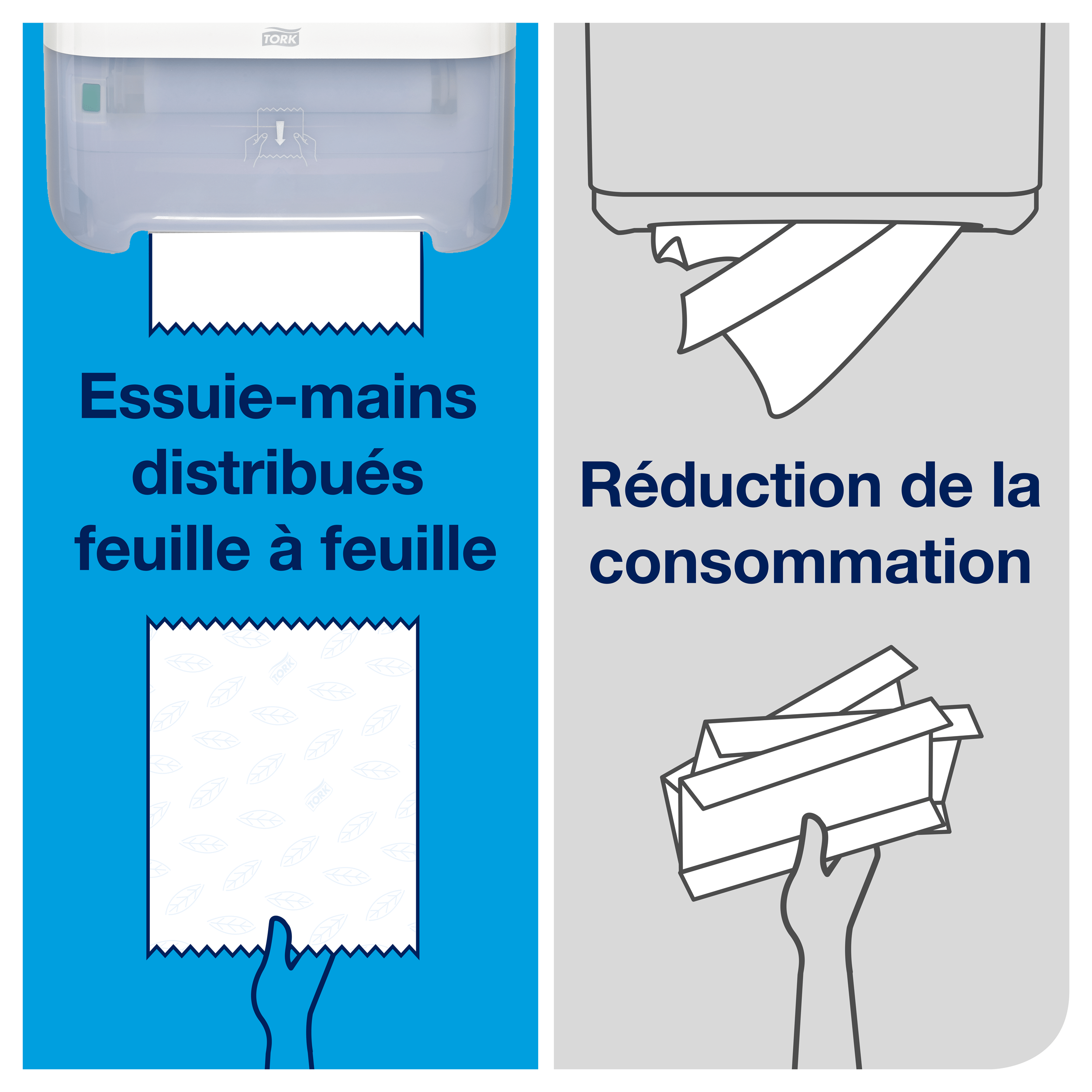 TORK

Essuie-mains distribués feuille à feuille

TORK

TORK

Réduction de la consommation