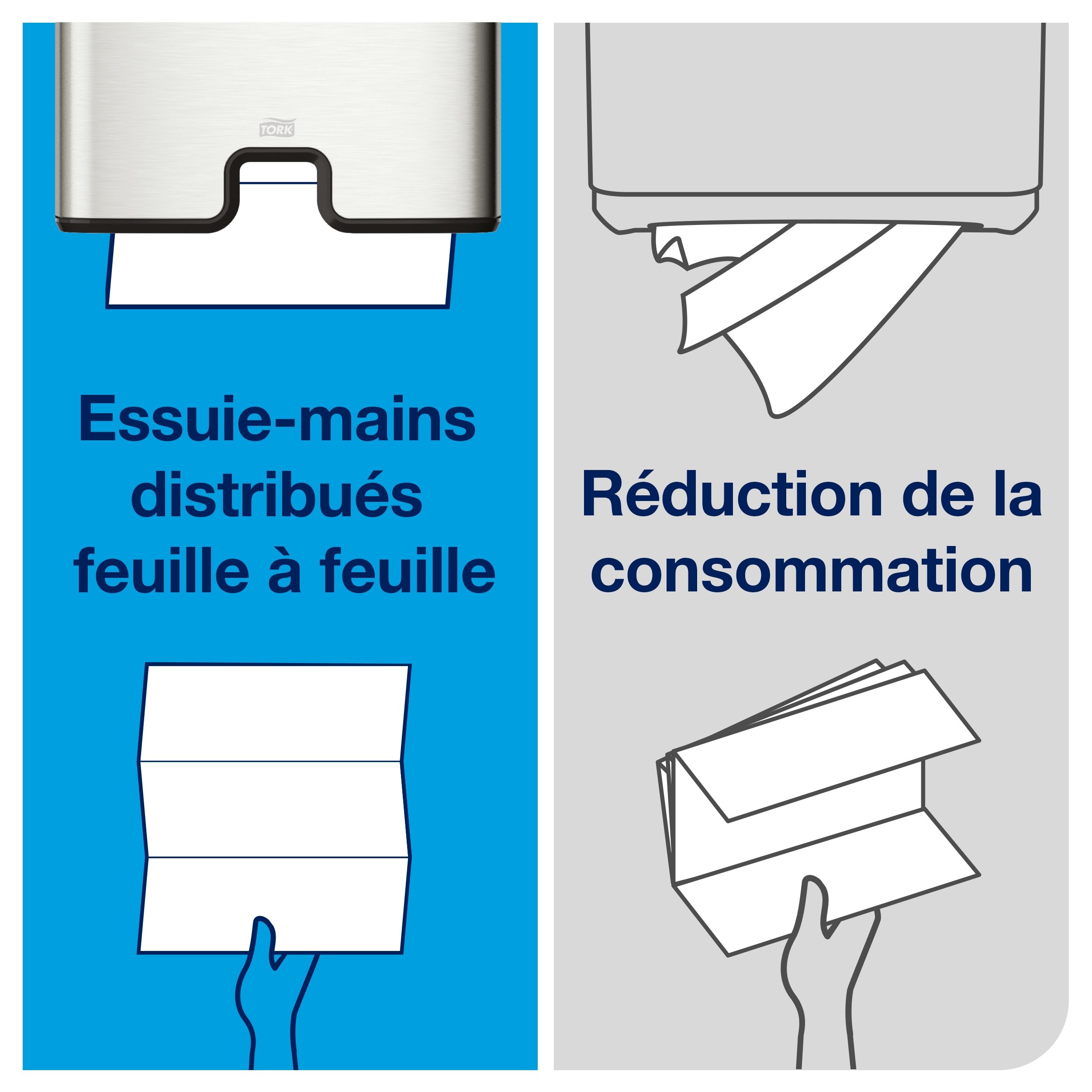 TORK

Essuie-mains distribués feuille à feuille

Réduction de la consommation