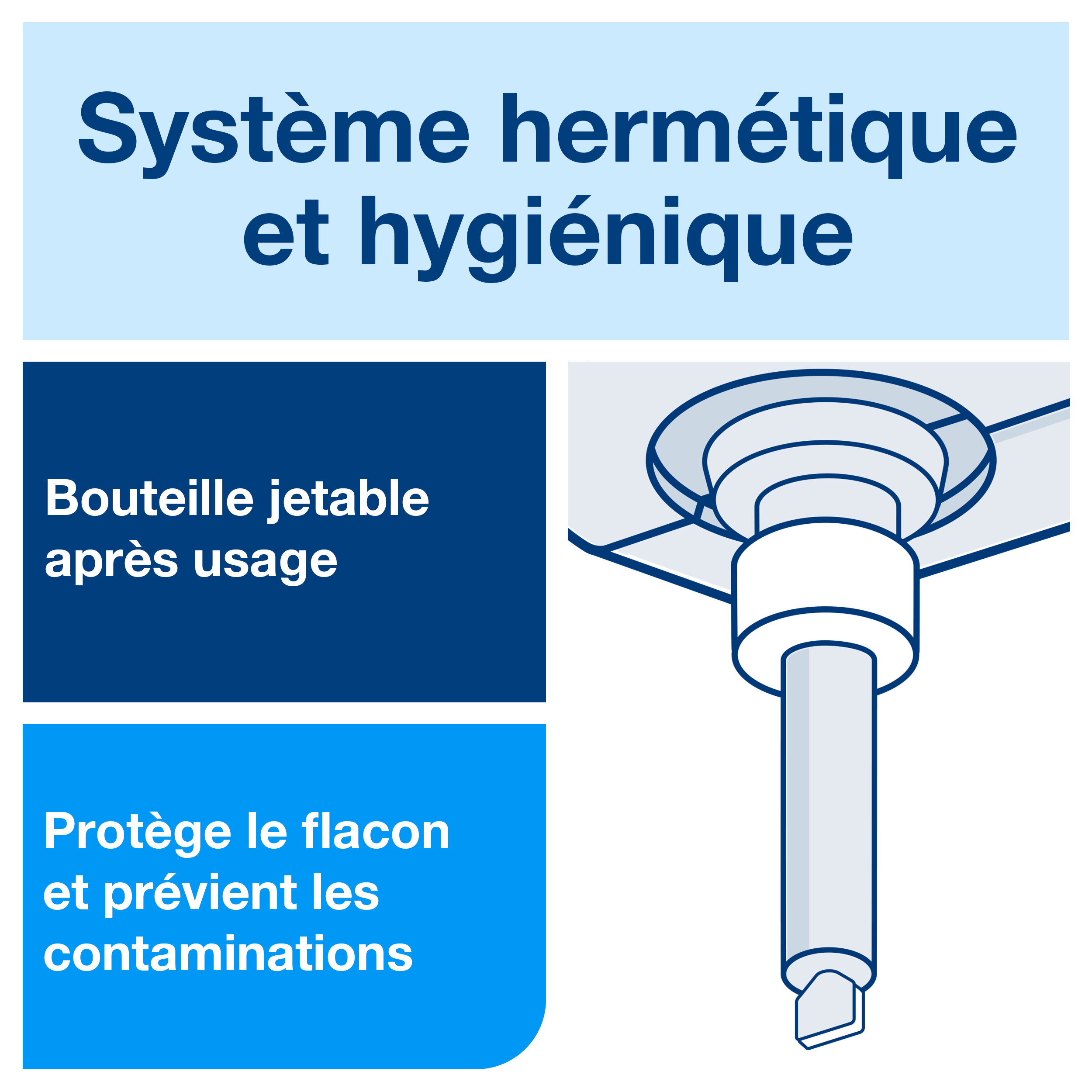 Système hermétique et hygiénique

Bouteille jetable après usage

Protège le flacon et prévient les contaminations